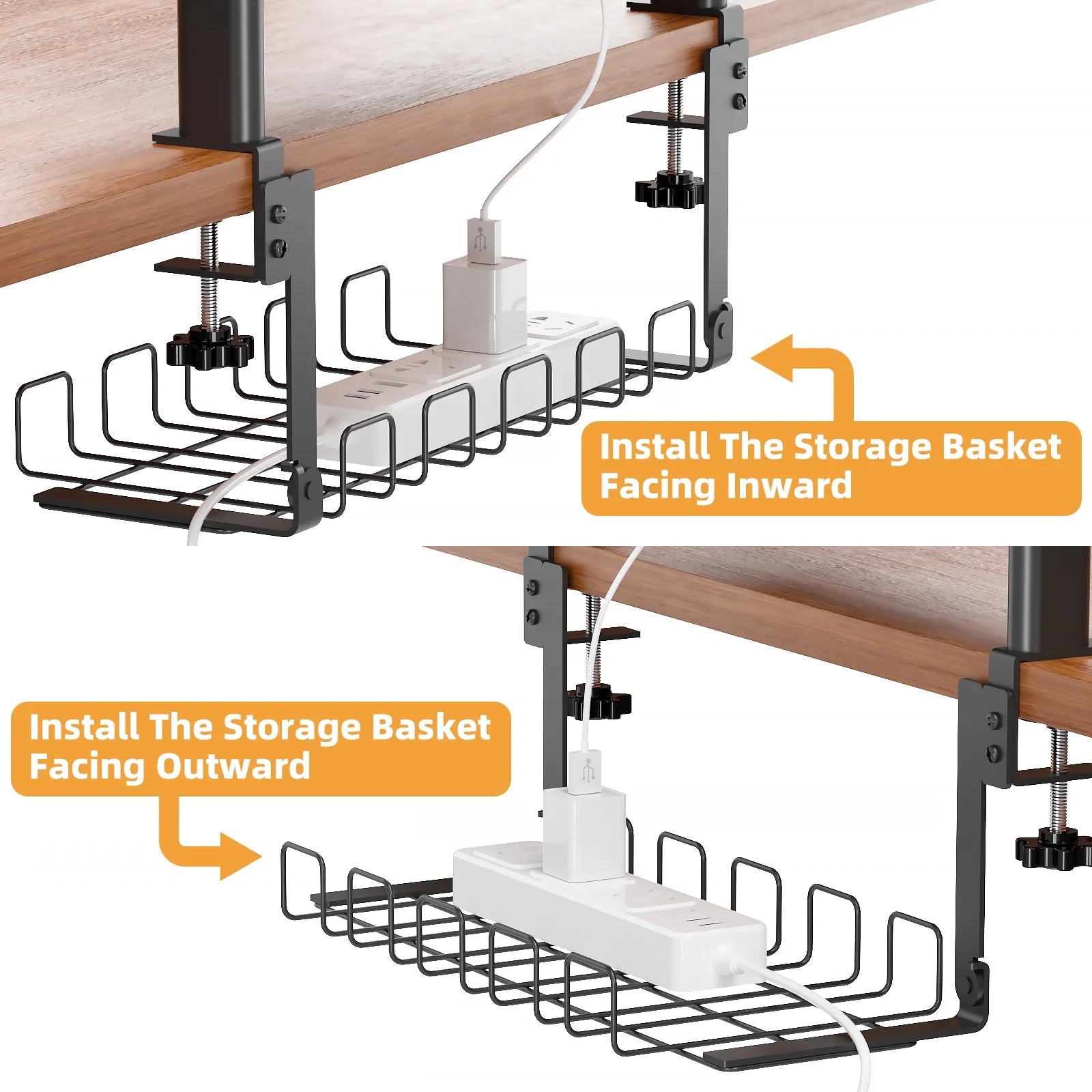 Install The Storage Basket Facing Inward

Install The Storage Basket Facing Outward